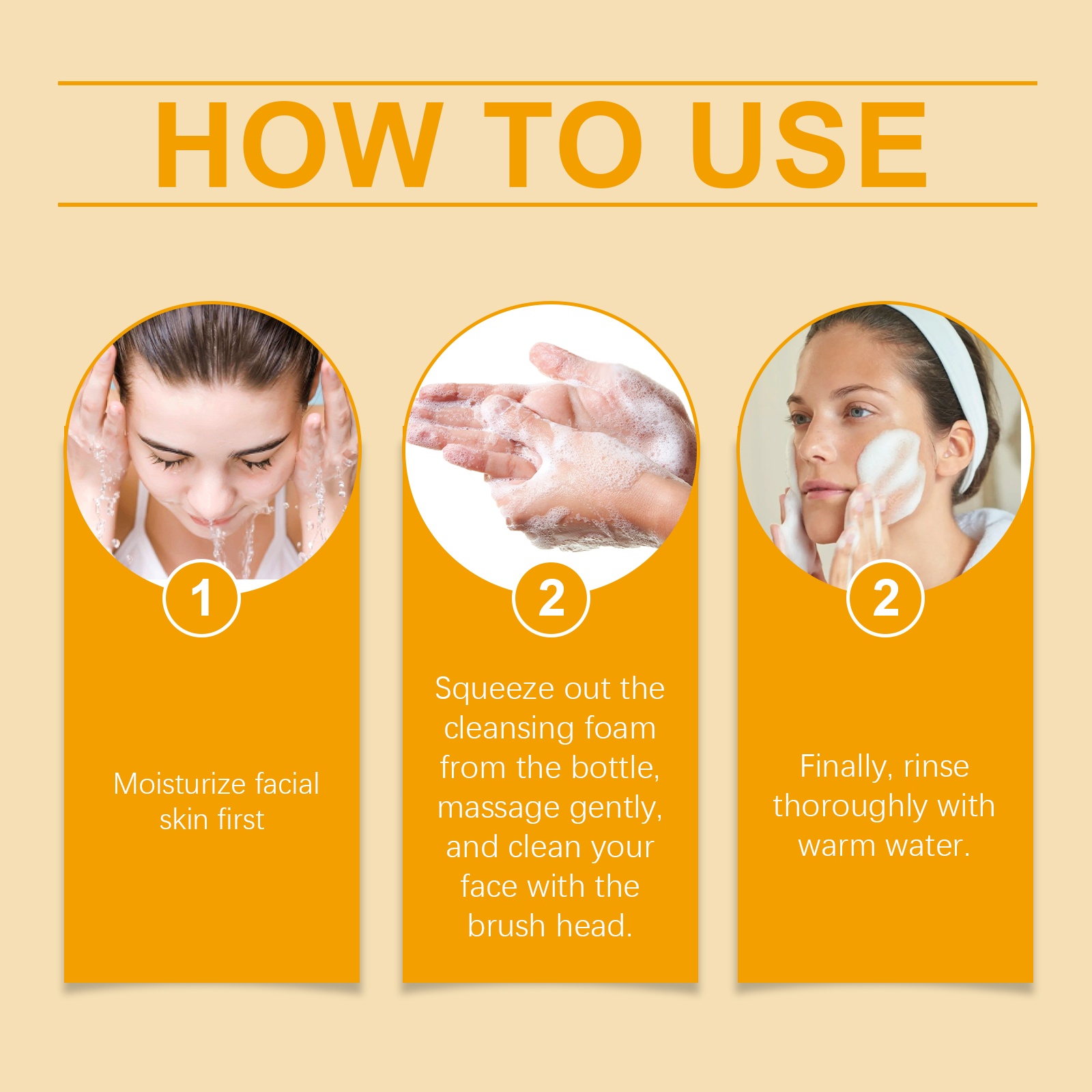 HOW TO USE

1

Moisturize facial skin first

2

Squeeze out the cleansing foam from the bottle, massage gently, and clean your face with the brush head.

2

Finally, rinse thoroughly with warm water.